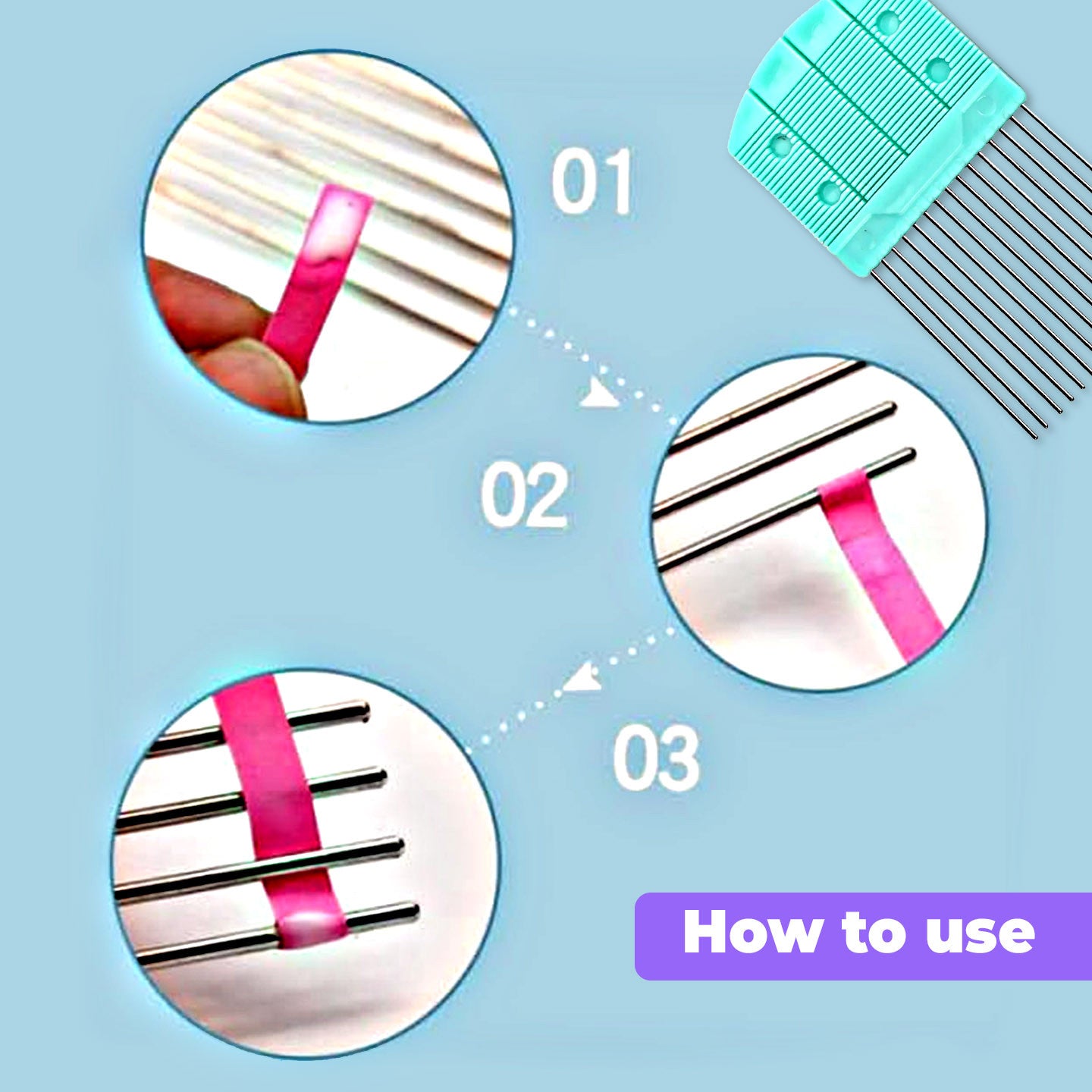 01

02

03

How to use