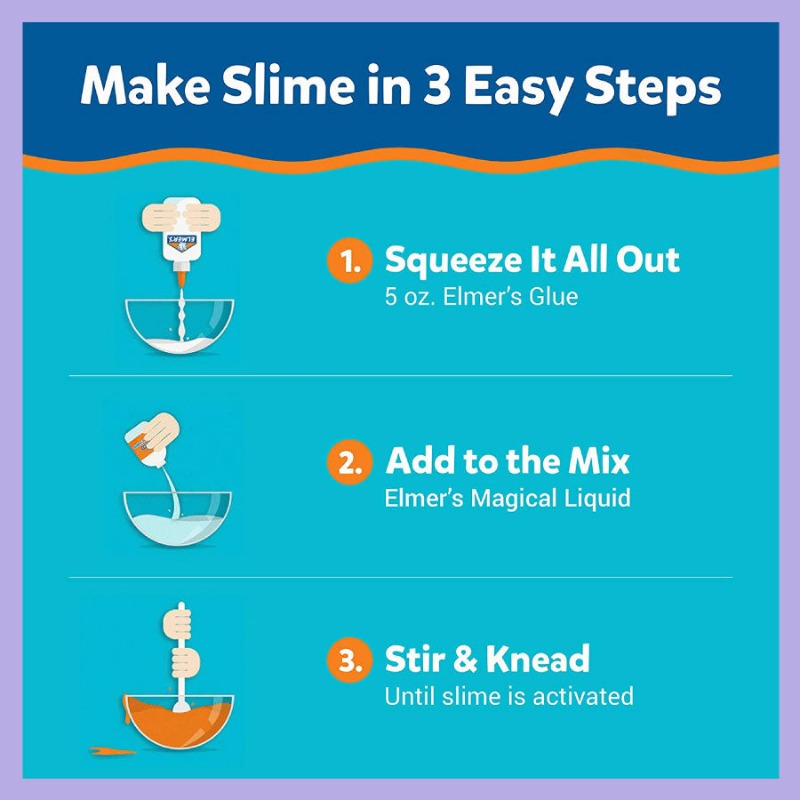 Make Slime in 3 Easy Steps

ELMER'S

1. Squeeze It All Out
5 oz. Elmer's Glue

2. Add to the Mix
Elmer's Magical Liquid

3. Stir & Knead
Until slime is activated